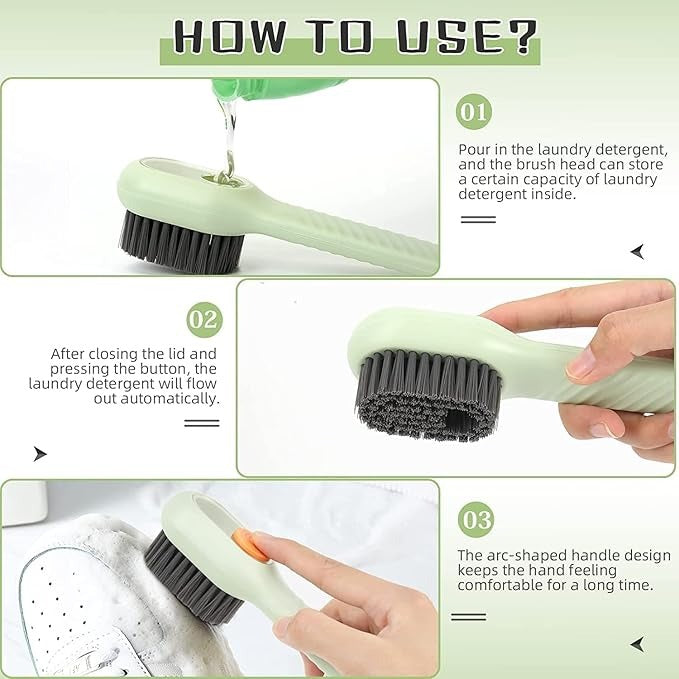 HOW TO USE?

01

Pour in the laundry detergent, and the brush head can store a certain capacity of laundry detergent inside.

02

After closing the lid and pressing the button, the laundry detergent will flow out automatically.

03

The arc-shaped handle design keeps the hand feeling comfortable for a long time.